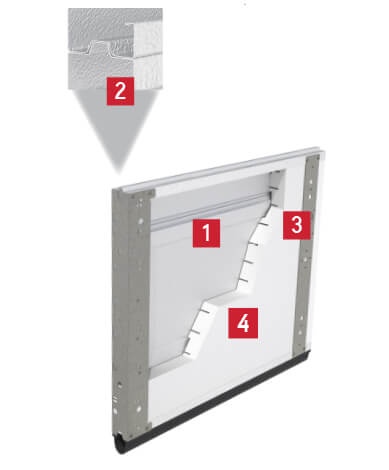 2
1
3
4